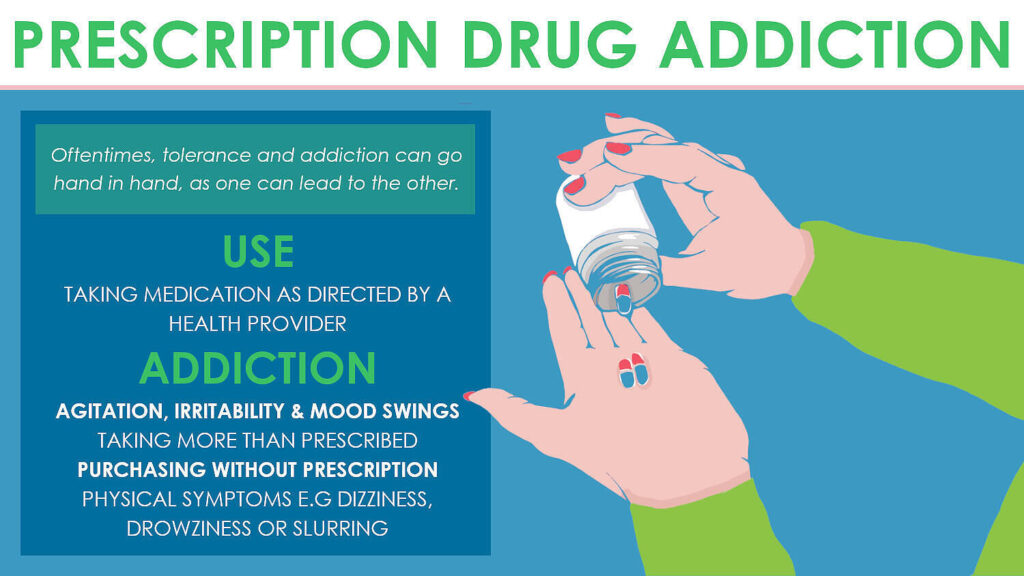 PRESCRIPTION DRUG ADDICTION

Oftentimes, tolerance and addiction can go hand in hand, as one can lead to the other.

USE

TAKING MEDICATION AS DIRECTED BY A HEALTH PROVIDER

ADDICTION

AGITATION, IRRITABILITY & MOOD SWINGS
TAKING MORE THAN PRESCRIBED
PURCHASING WITHOUT PRESCRIPTION
PHYSICAL SYMPTOMS E.G DIZZINESS, DROWZINESS OR SLURRING