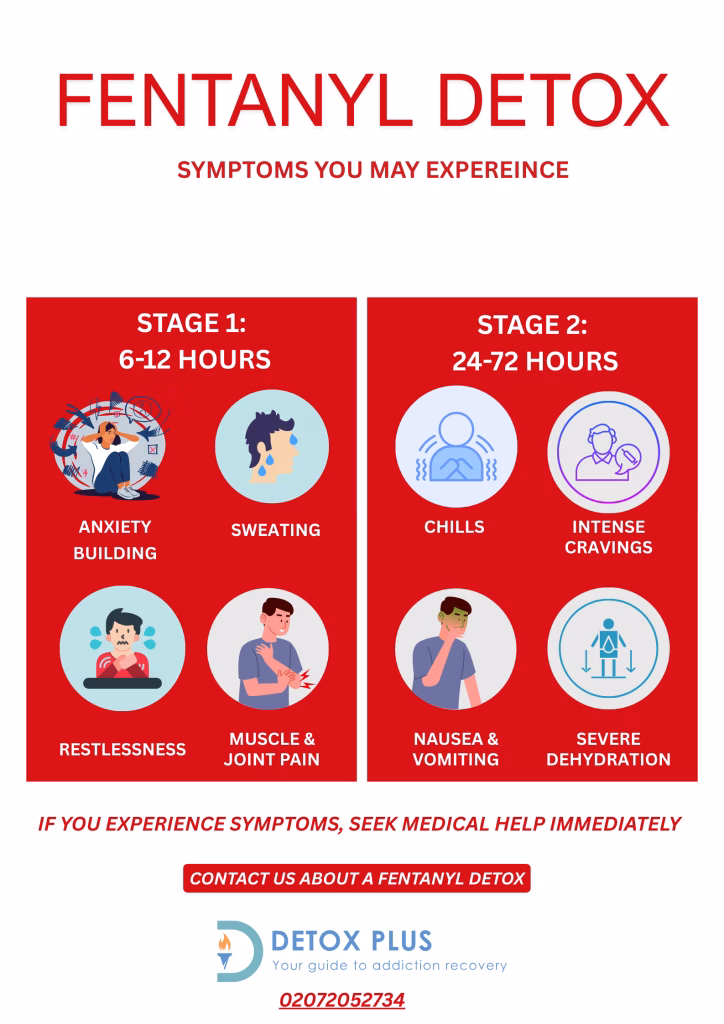 FENTANYL DETOX

SYMPTOMS YOU MAY EXPEREINCE

STAGE 1:
6-12 HOURS

ANXIETY BUILDING

SWEATING

RESTLESSNESS

MUSCLE & JOINT PAIN

STAGE 2:
24-72 HOURS

CHILLS

INTENSE CRAVINGS

NAUSEA & VOMITING

SEVERE DEHYDRATION

IF YOU EXPERIENCE SYMPTOMS, SEEK MEDICAL HELP IMMEDIATELY

CONTACT US ABOUT A FENTANYL DETOX

DETOX PLUS
Your guide to addiction recovery

02072052734